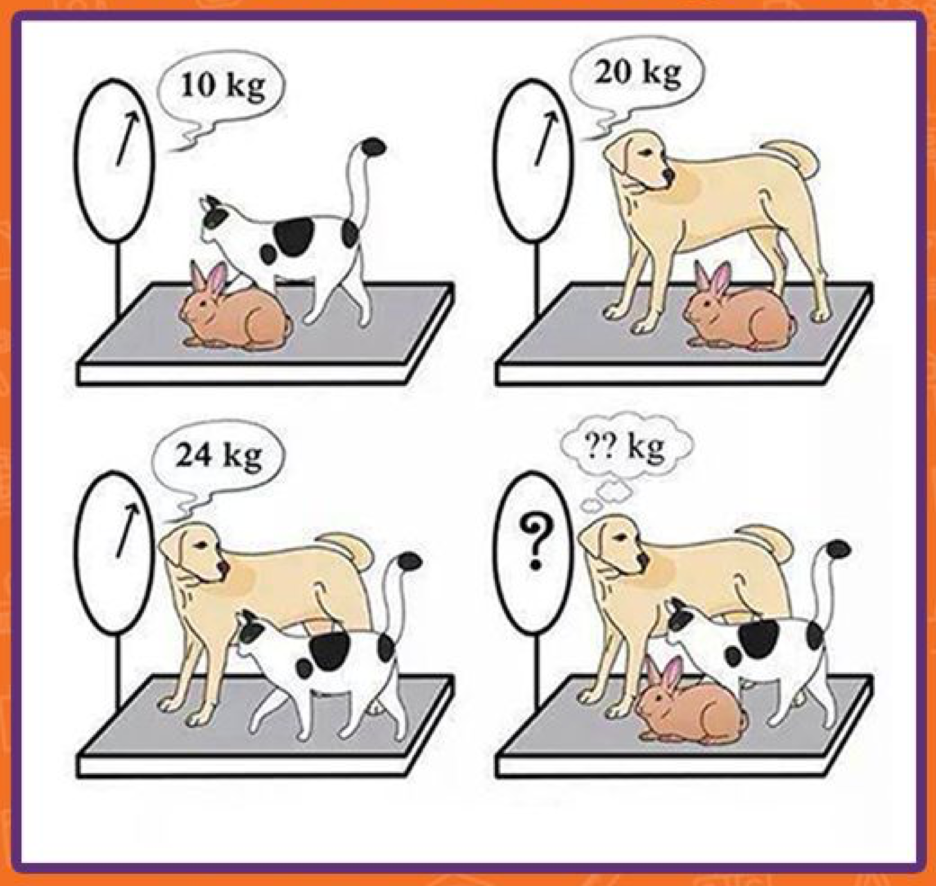 10 kg

20 kg

24 kg

?? kg

?